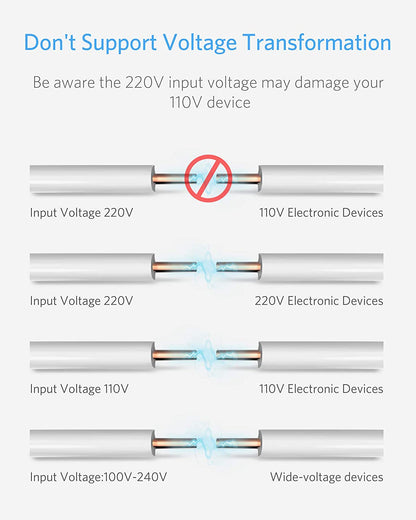 Don't Support Voltage Transformation

Be aware the 220V input voltage may damage your 110V device

Input Voltage 220V

110V Electronic Devices

Input Voltage 220V

220V Electronic Devices

Input Voltage 110V

110V Electronic Devices

Input Voltage:100V-240V

Wide-voltage devices